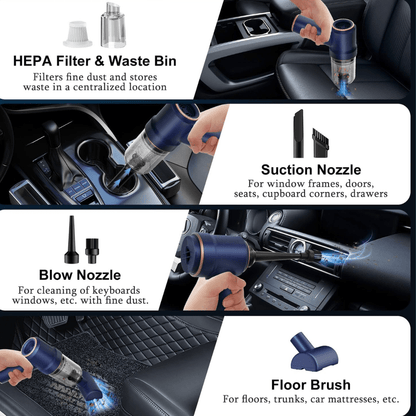 HEPA Filter & Waste Bin
Filters fine dust and stores waste in a centralized location

Suction Nozzle
For window frames, doors, seats, cupboard corners, drawers

Blow Nozzle
For cleaning of keyboards windows, etc. with fine dust.

Floor Brush
For floors, trunks, car mattresses, etc.