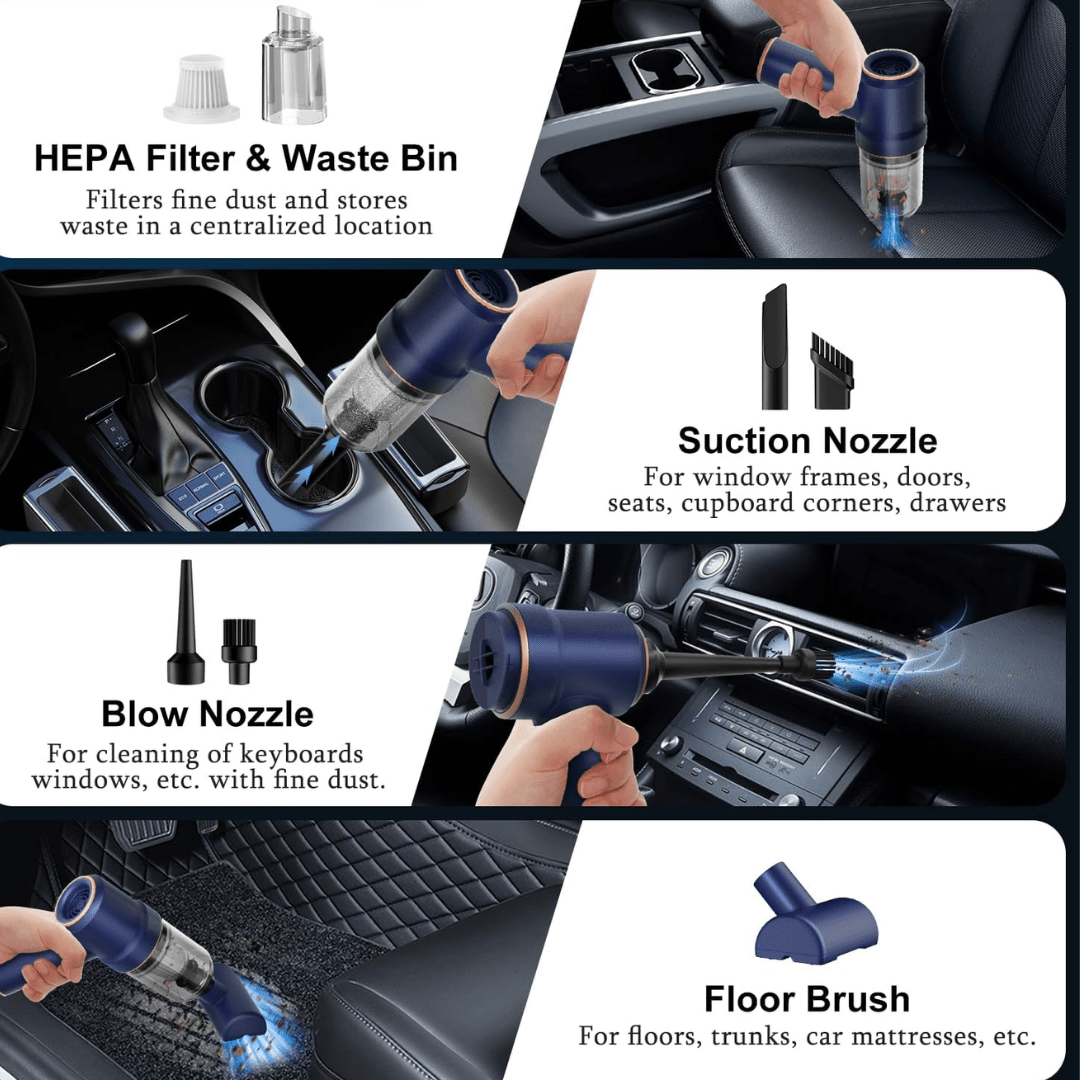 HEPA Filter & Waste Bin

Filters fine dust and stores waste in a centralized location

Suction Nozzle

For window frames, doors, seats, cupboard corners, drawers

Blow Nozzle

For cleaning of keyboards windows, etc. with fine dust.

Floor Brush

For floors, trunks, car mattresses, etc.