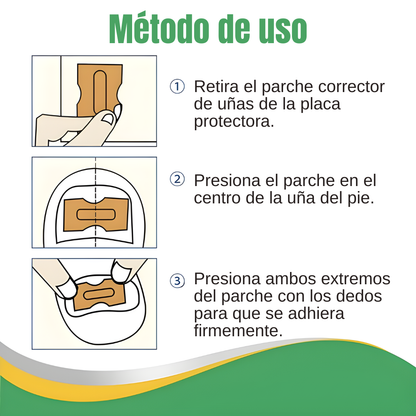 Método de uso

① Retira el parche corrector de uñas de la placa protectora.

② Presiona el parche en el centro de la uña del pie.

③ Presiona ambos extremos del parche con los dedos para que se adhiera firmemente.